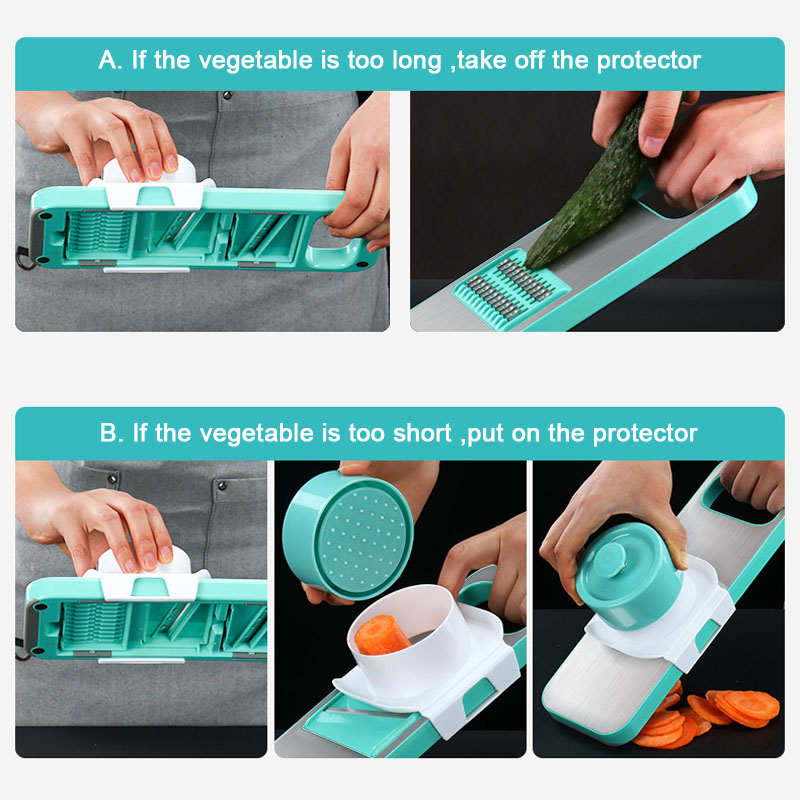 A. If the vegetable is too long ,take off the protector

B. If the vegetable is too short ,put on the protector