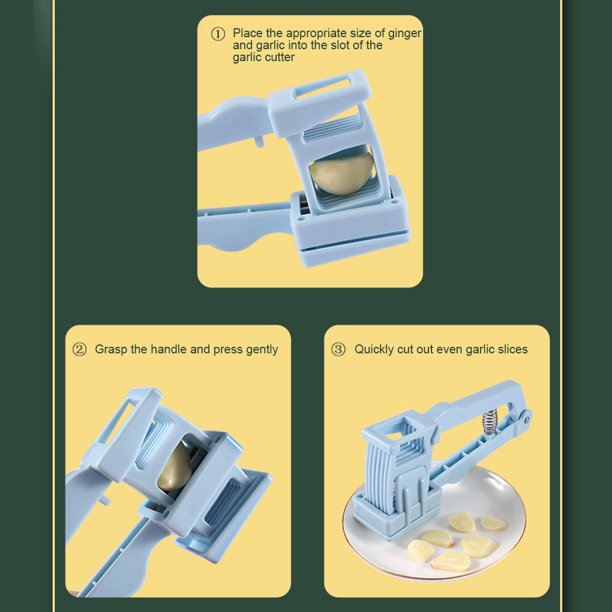 ① Place the appropriate size of ginger and garlic into the slot of the garlic cutter

② Grasp the handle and press gently

③ Quickly cut out even garlic slices